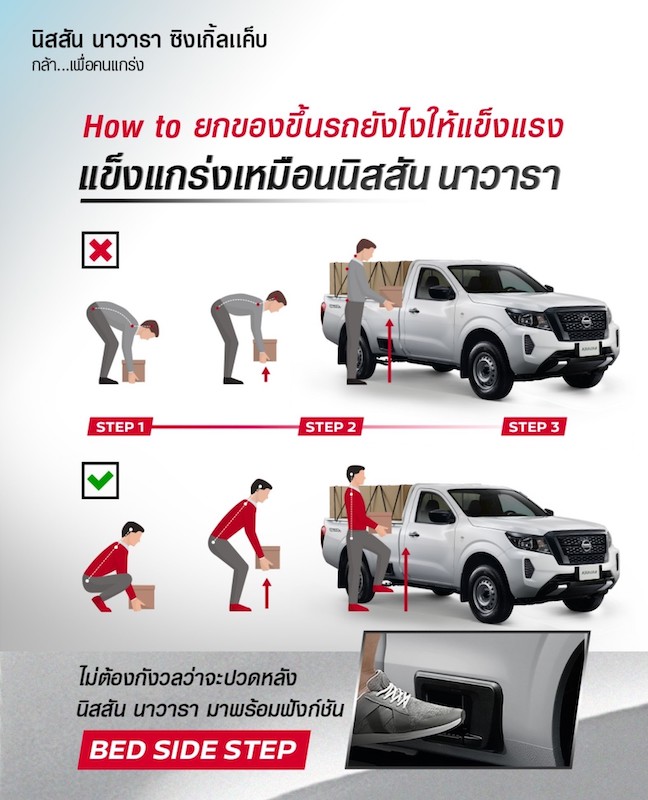 นิสสัน นาวารา ซิงเกิ้ลแค็บ
กล้า...เพื่อคนแกร่ง

How to ยกของขึ้นรถยังไงให้แข็งแรง
แข็งแกร่งเหมือนนิสสัน นาวารา

STEP 1
STEP 2
STEP 3

ไม่ต้องกังวลว่าจะปวดหลัง
นิสสัน นาวารา มาพร้อมฟังก์ชัน
BED SIDE STEP